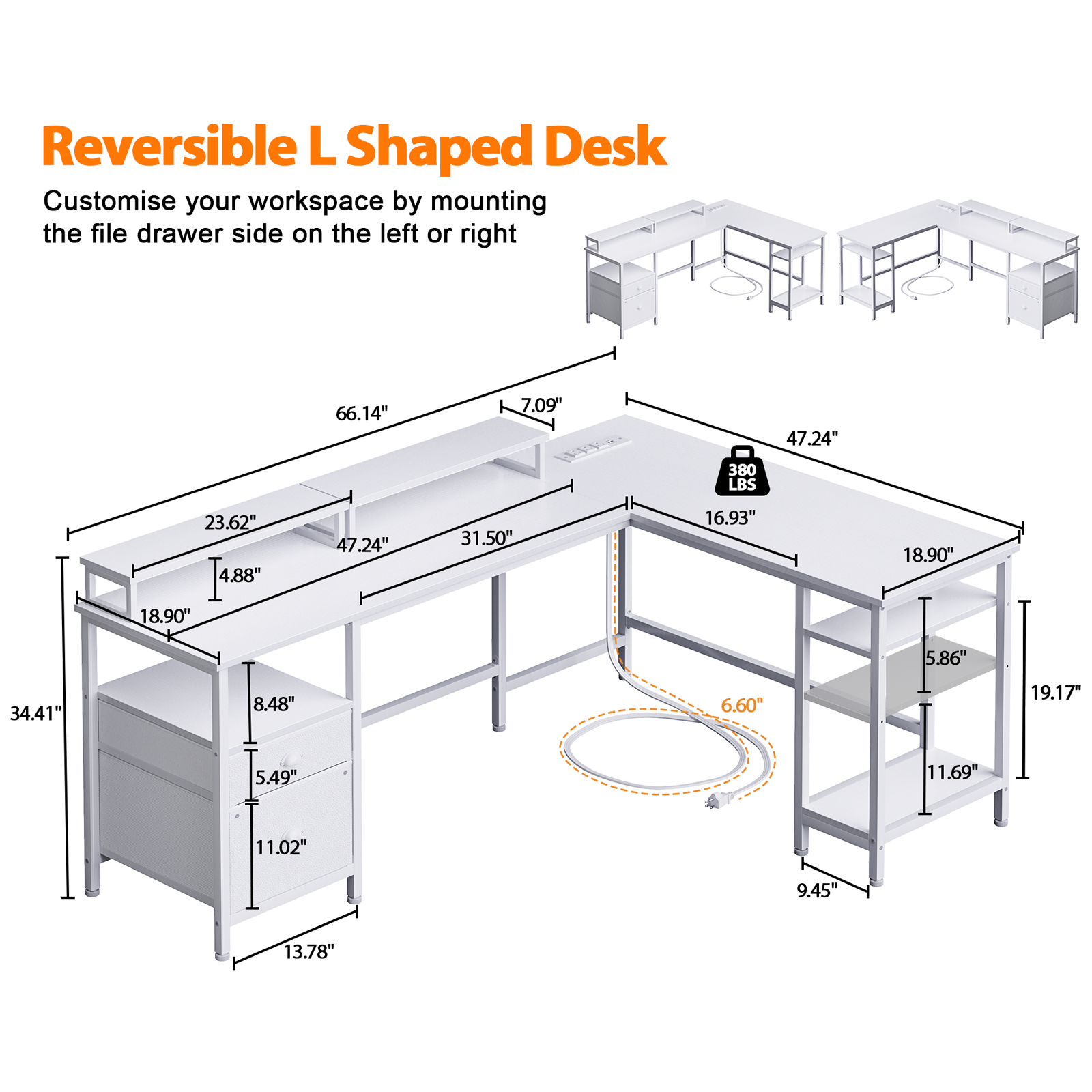 Reversible L Shaped Desk

Customise your workspace by mounting the file drawer side on the left or right

66.14"

7.09"

47.24"

380 LBS

23.62"

47.24"

31.50"

16.93"

18.90"

4.88"

18.90"

34.41"

8.48"

5.49"

11.02"

13.78"

6.60"

5.86"

19.17"

11.69"

9.45"