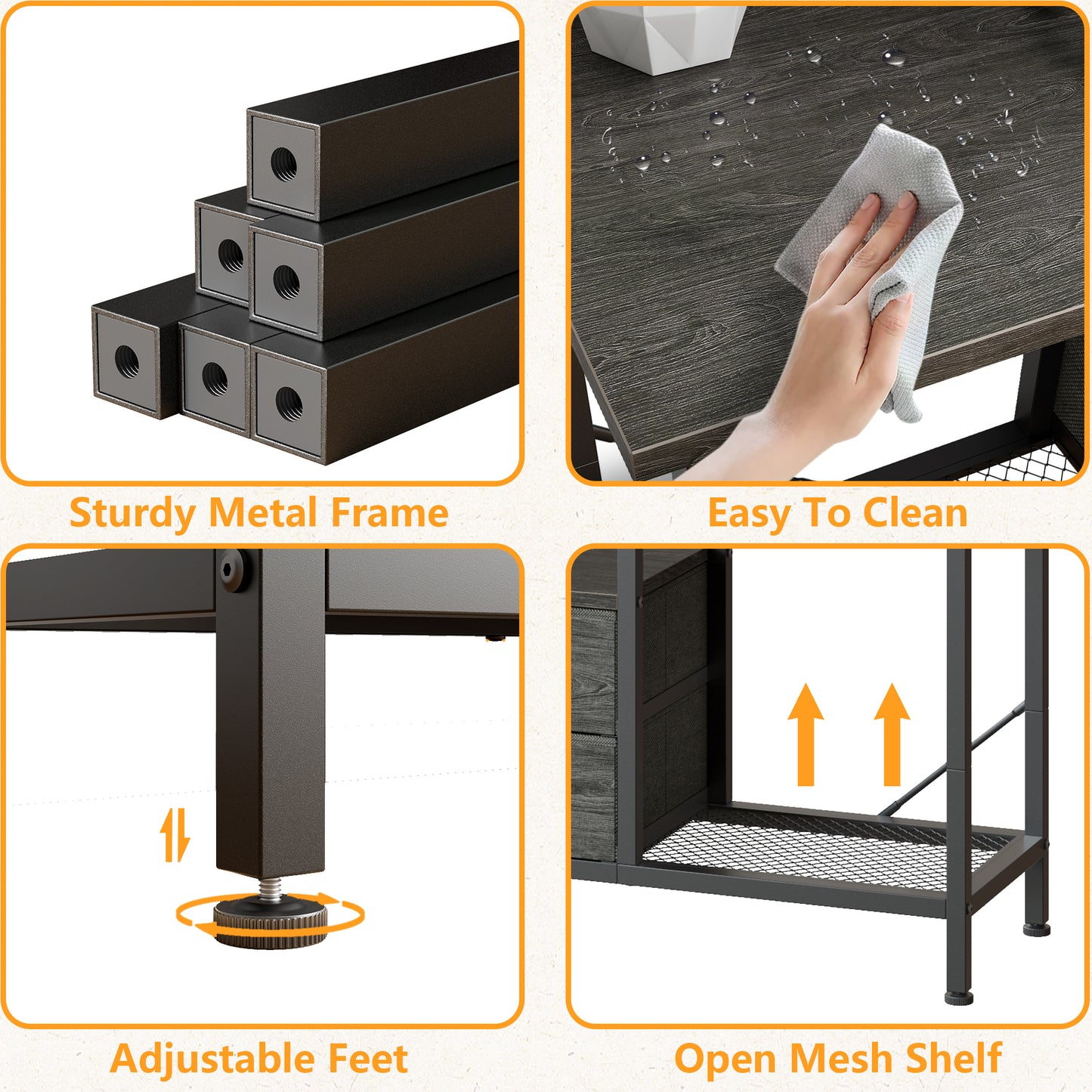 Sturdy Metal Frame

Easy To Clean

Adjustable Feet

Open Mesh Shelf